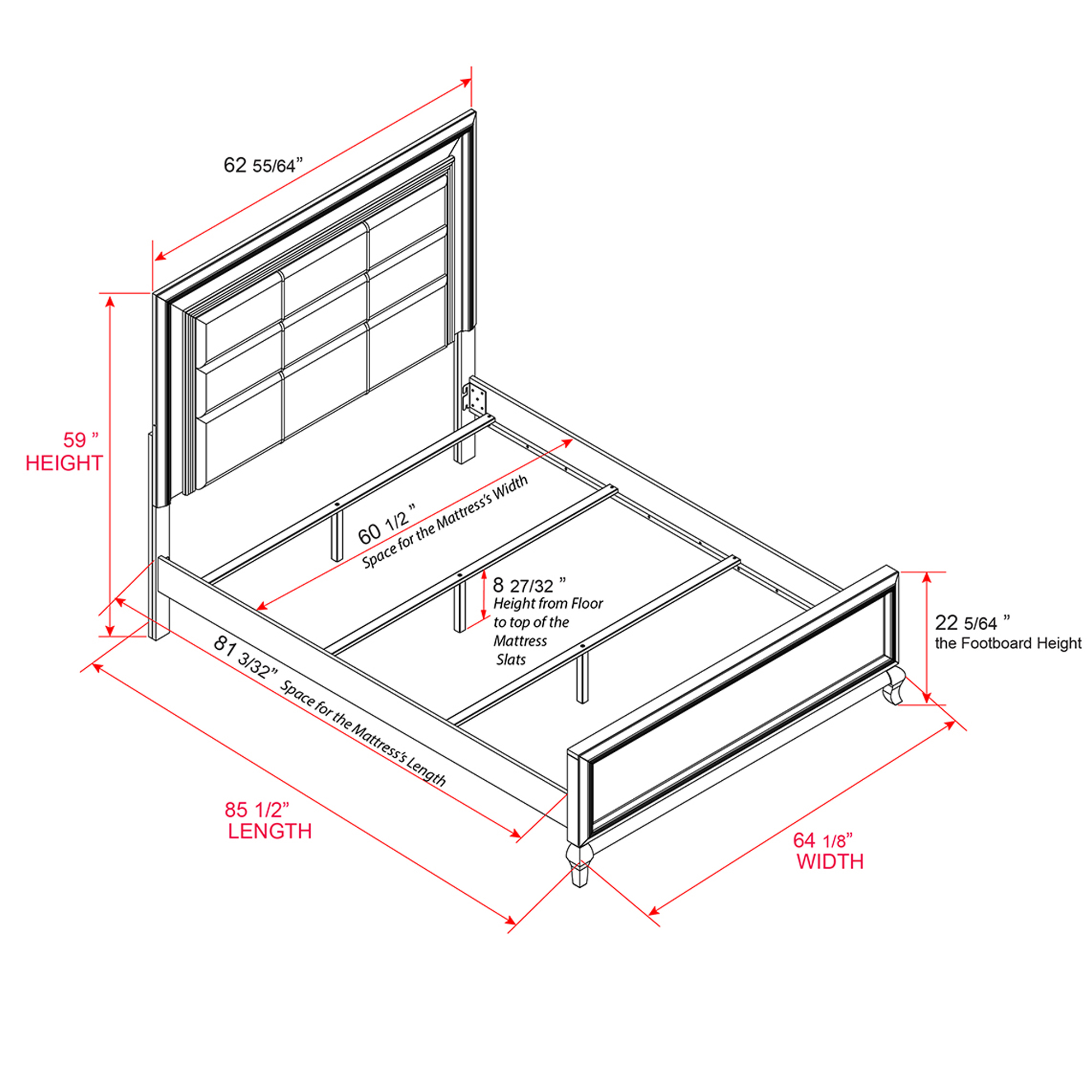 62 55/64”

59 ”
HEIGHT

60 1/2 ”
Space for the Mattress's Width

8 27/32 ”
Height from Floor to top of the Mattress Slats

22 5/64 ”
the Footboard Height

81 3/32” Space for the Mattress's Length

85 1/2”
LENGTH

64 1/8”
WIDTH